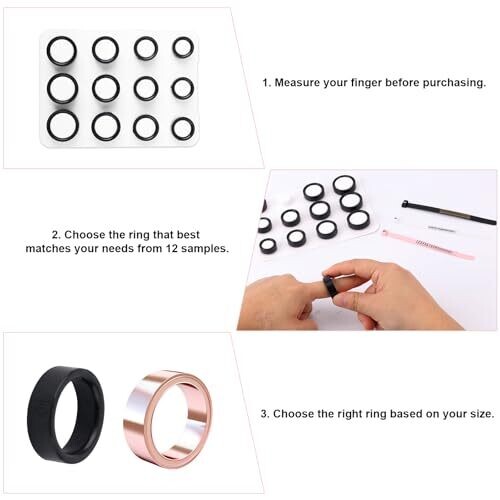 1. Measure your finger before purchasing.

2. Choose the ring that best matches your needs from 12 samples.

3. Choose the right ring based on your size.