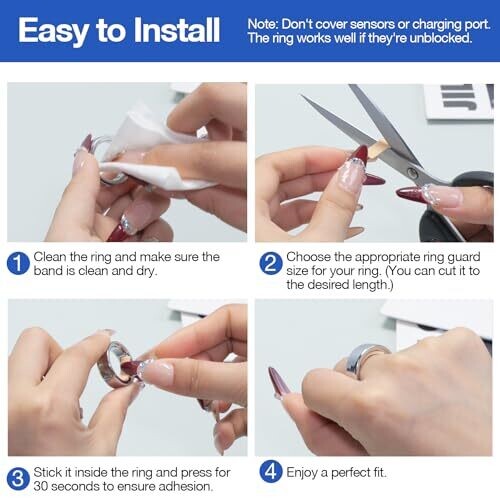 Easy to Install

Note: Don't cover sensors or charging port. The ring works well if they're unblocked.

1 Clean the ring and make sure the band is clean and dry.

2 Choose the appropriate ring guard size for your ring. (You can cut it to the desired length.)

3 Stick it inside the ring and press for 30 seconds to ensure adhesion.

4 Enjoy a perfect fit.